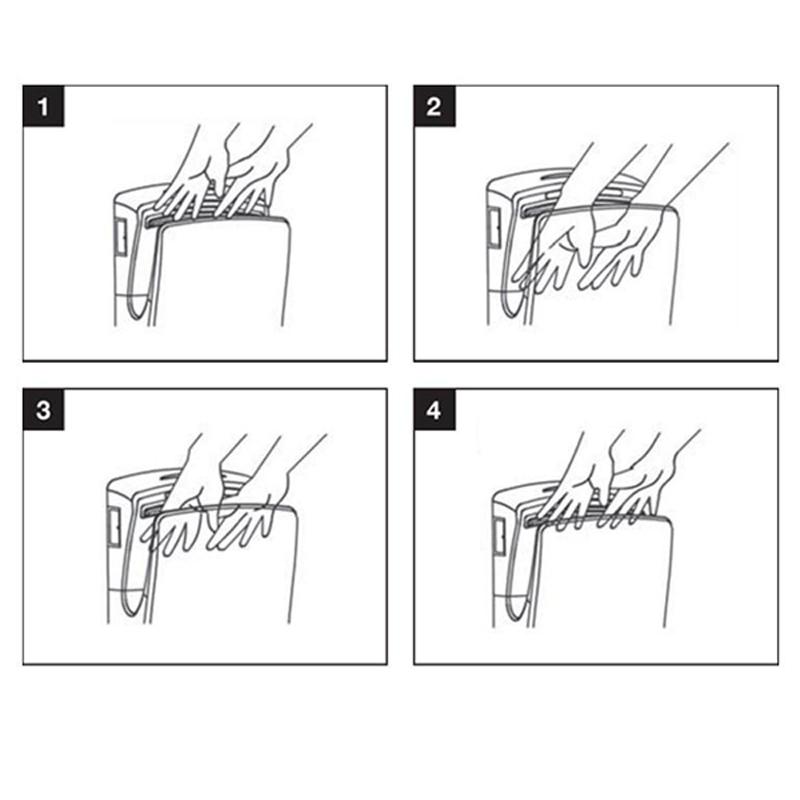 1

2

3

4