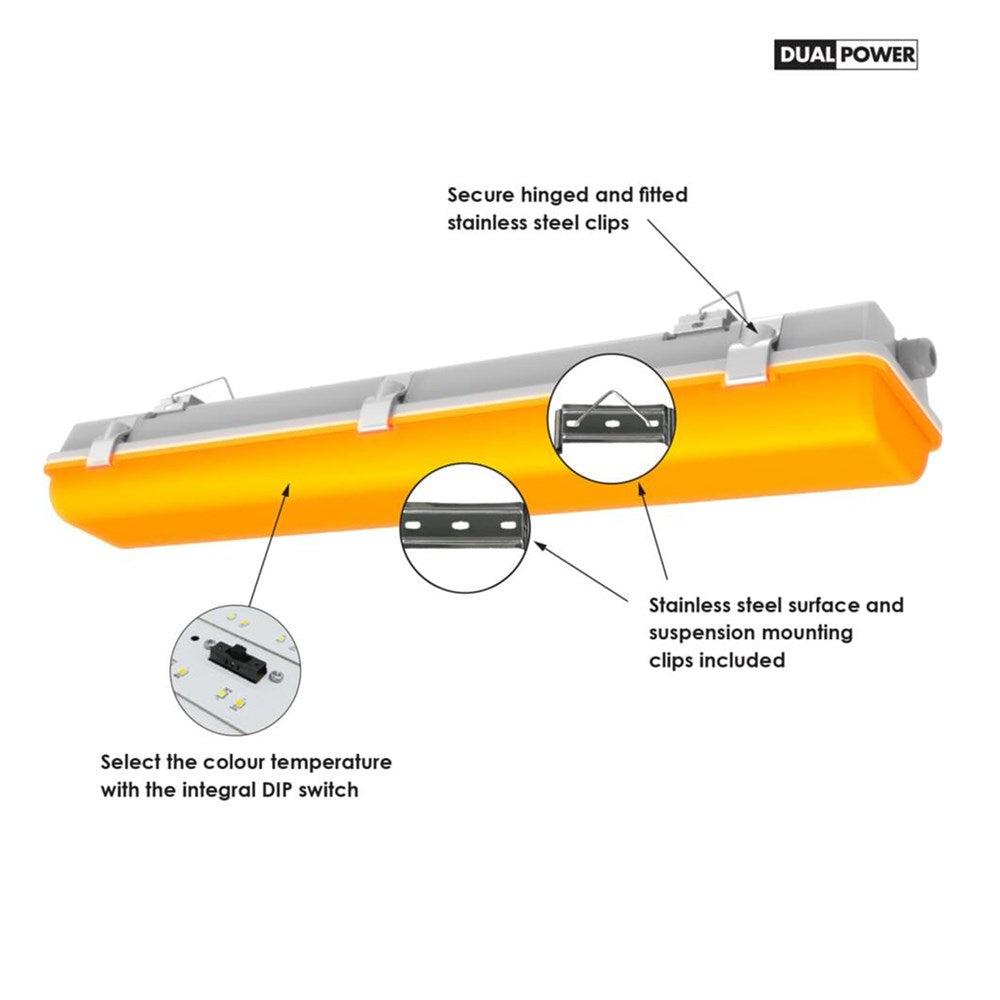 DUAL POWER

Secure hinged and fitted stainless steel clips

Stainless steel surface and suspension mounting clips included

Select the colour temperature with the integral DIP switch